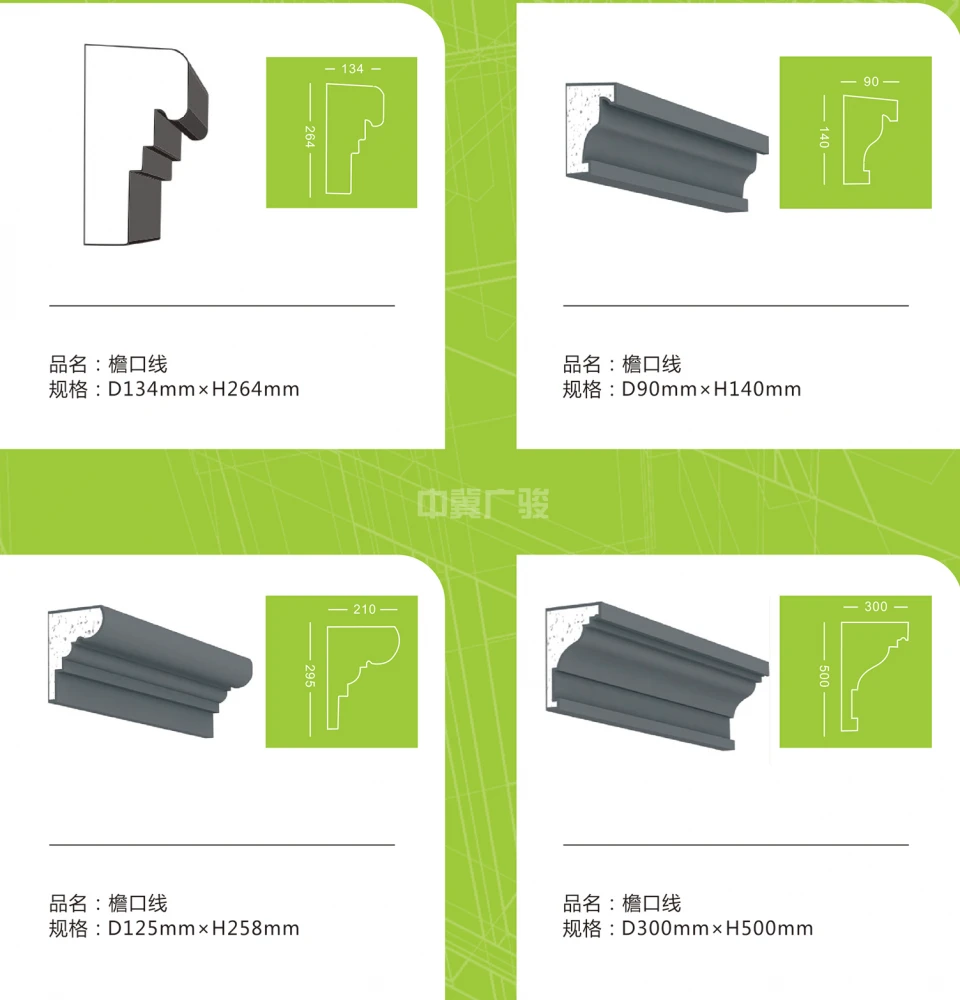 134

264

品名：檐口线
规格：D134mm×H264mm

90

140

品名：檐口线
规格：D90mm×H140mm

中冀广骏

210

295

品名：檐口线
规格：D125mm×H258mm

300

500

品名：檐口线
规格：D300mm×H500mm